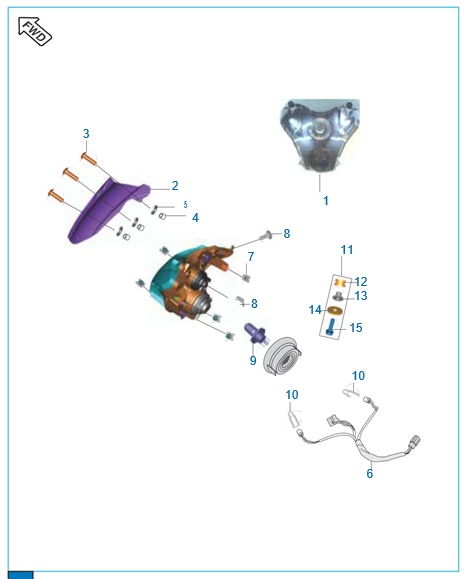 FWD

3
2
5
4
1
8
7
11
12
13
14
15
8
9
10
10
6