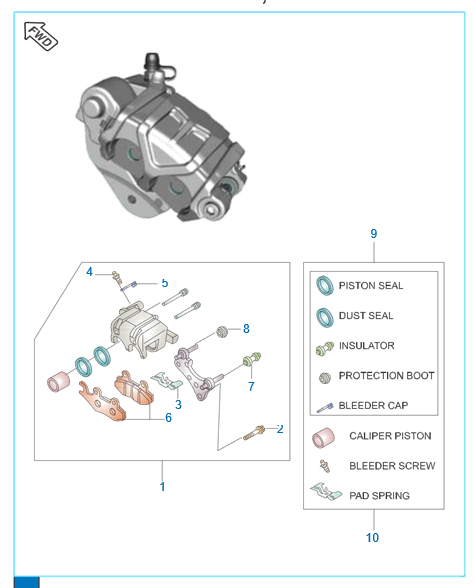 FWD

4
5
8
7
3
6
2
1

9
PISTON SEAL
DUST SEAL
INSULATOR
PROTECTION BOOT
BLEEDER CAP
CALIPER PISTON
BLEEDER SCREW
PAD SPRING
10