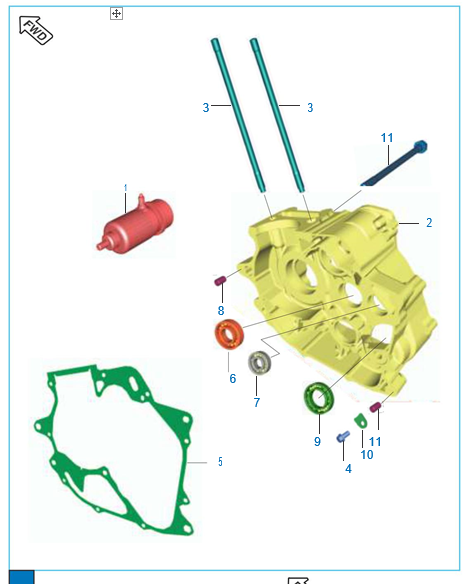 FWD

3
3
11
1
2
8
6
7
9
11
10
4
5