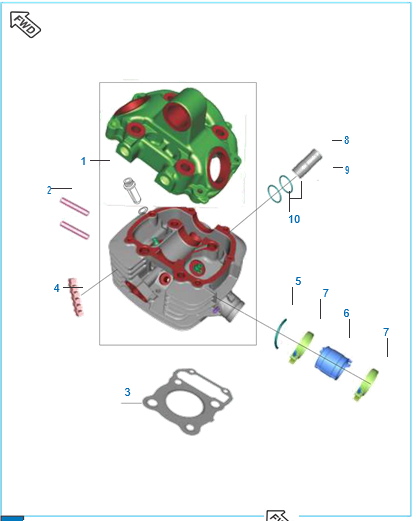 FWD

1

2

8

9

10

4

5

7

6

7

3