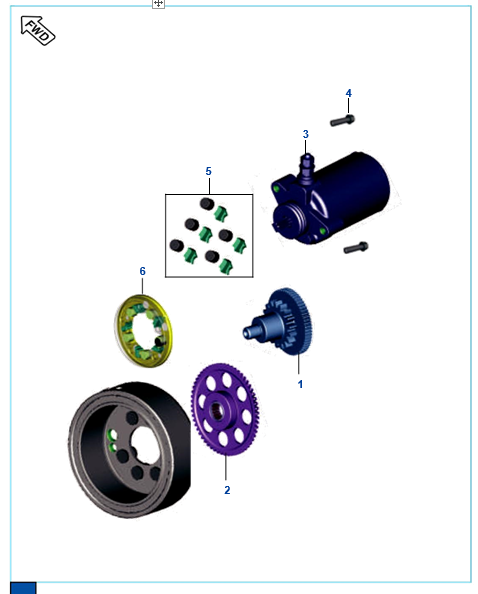 FWD
4
3
5
6
1
2