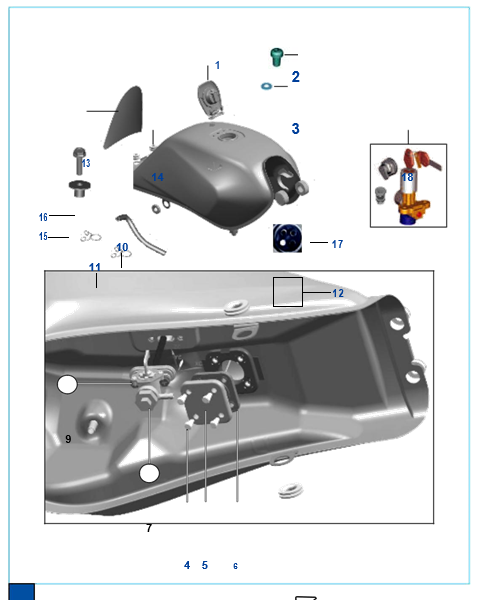 1
2
3
13
14
18
16
15
10
17
11
12
9
7
4 5 6