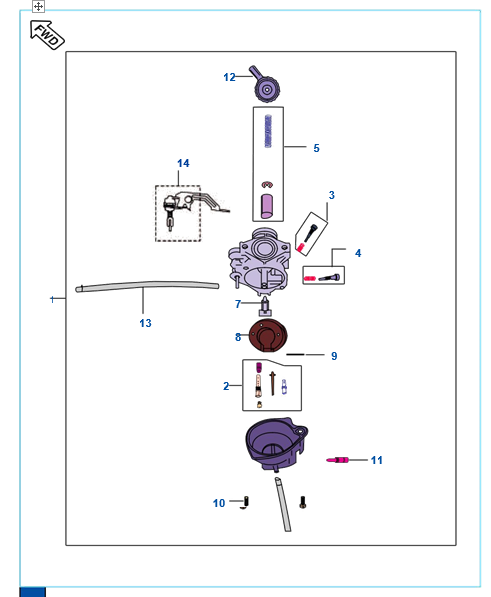 FWD

12

5

14

3

4

1

13

7

8

9

2

11

10