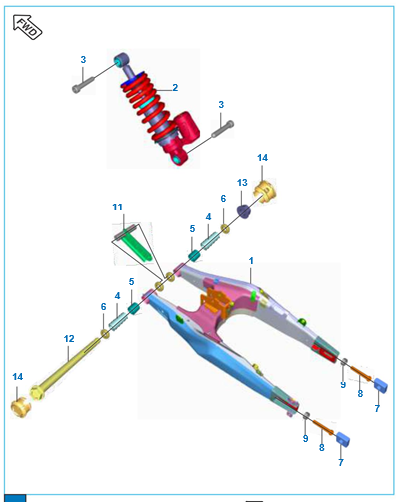 FWD
3
2
3
14
13
6
11
4
5
1
5
4
6
12
14
9
8
7
9
8
7