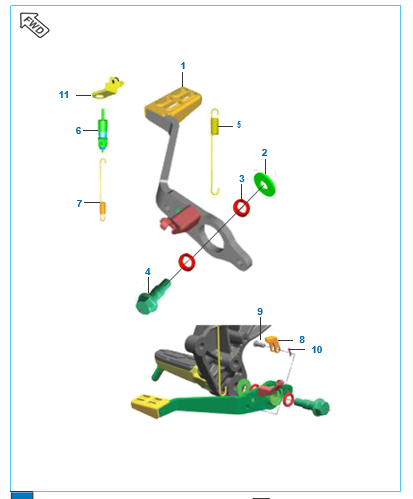 FWD

1

11

6

5

2

3

7

4

9

8

10