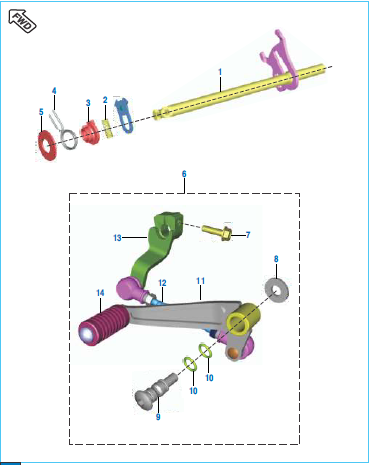 FWD

1

4

3

2

5

6

13

7

8

12

11

14

10

10

9