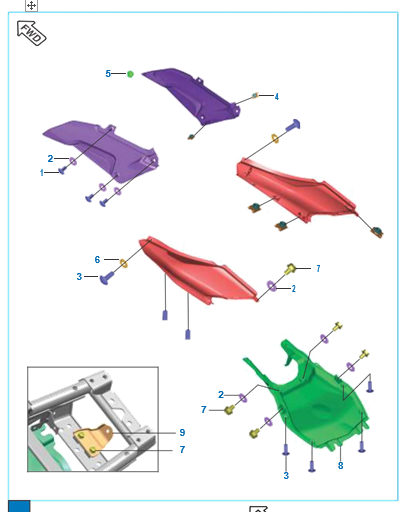 FWD

5
4
2
1
6
3
7
2
2
7
9
7
3
8