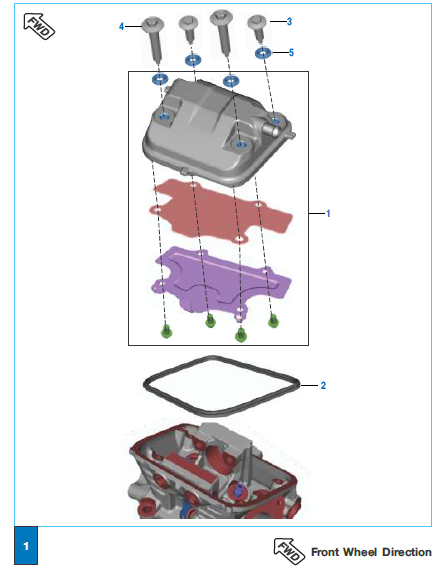 FWD

4

3

5

1

2

1

FWD Front Wheel Direction