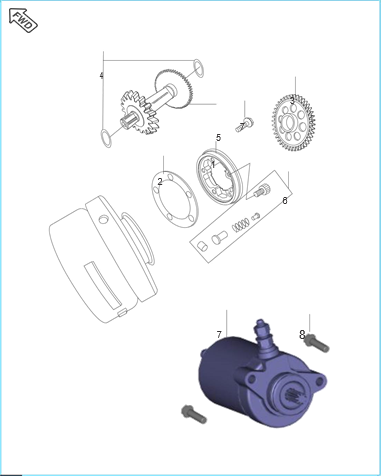 FWD
4
3
7
5
1
2
6
7
8