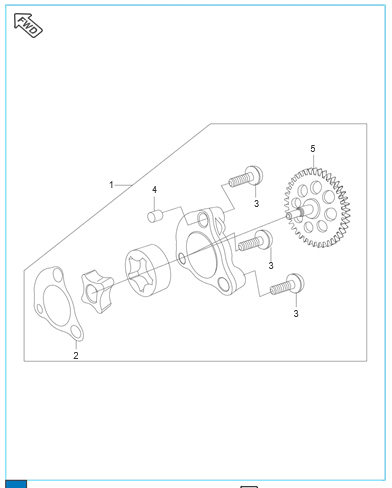 FWD

1
4
5
3
3
3
2