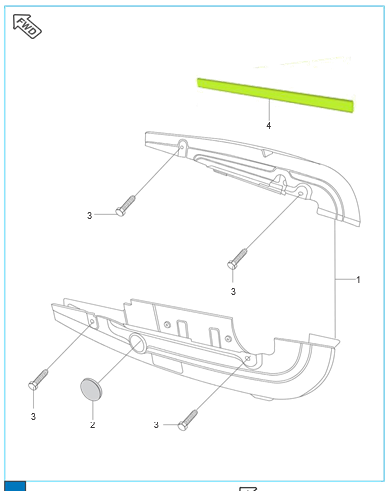 FWD

4

3

3

1

3

2

3