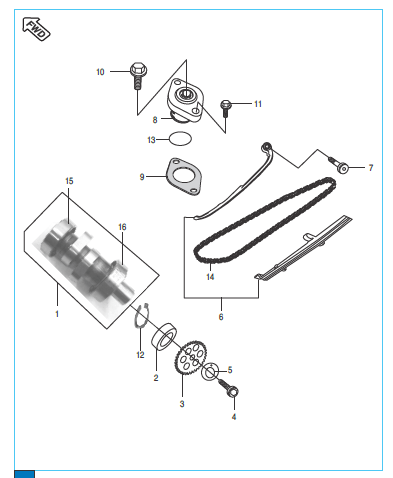 FWD

10
11
8
13
9
7
15
16
14
1
6
12
2
5
3
4