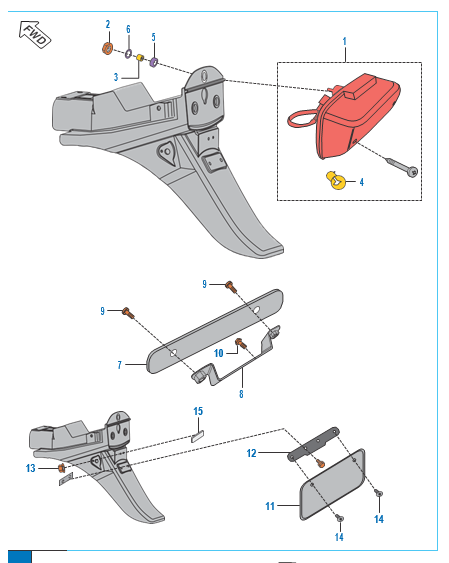 FWD

2
6
5
3
1
4
9
9
10
7
8
15
12
13
11
14
14