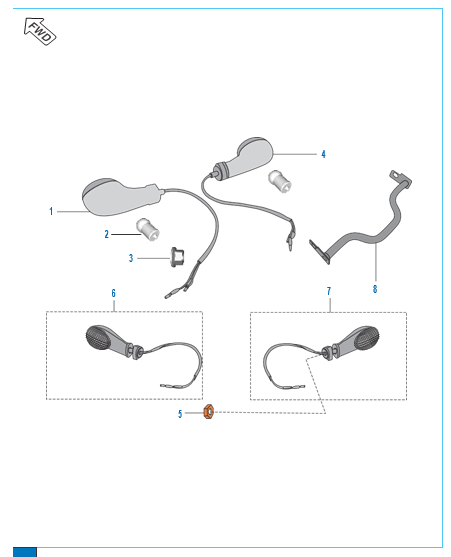 FWD

4
1
2
3
8
6
7
5