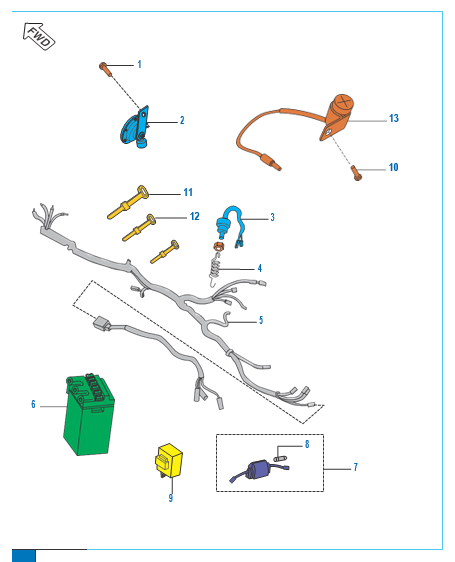 FWD

1
2
13
10
11
12
3
4
5
6
8
7
9