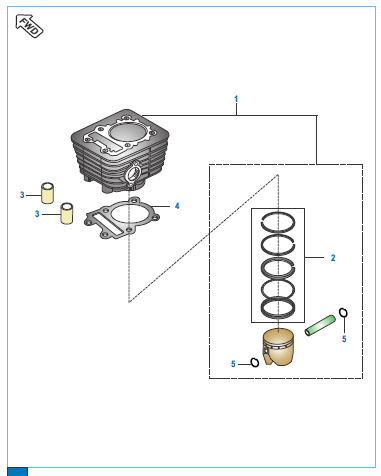 FWD

1

3

3

4

2

5

5