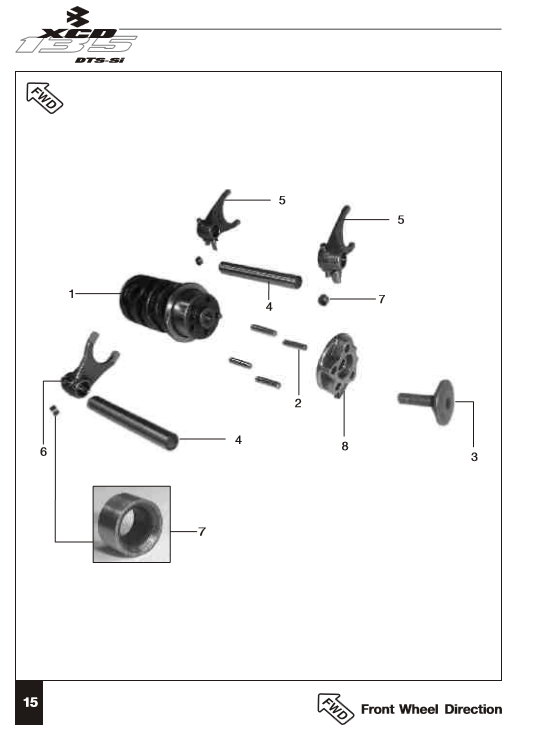 XCD
135
DTS-Si

FWD

5
5
1
4
7
2
8
3
6
4
7

15

FWD
Front Wheel Direction