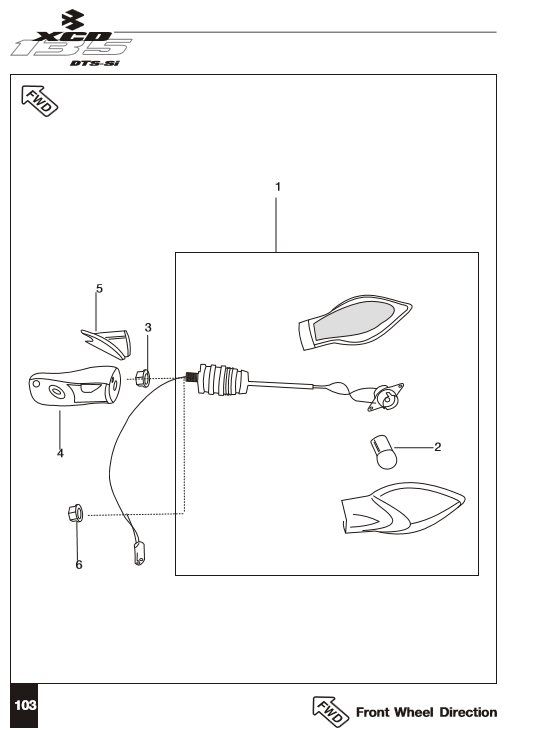 XCD 135
DTS-Si

FWD

1

5

3

4

2

6

103

FWD Front Wheel Direction