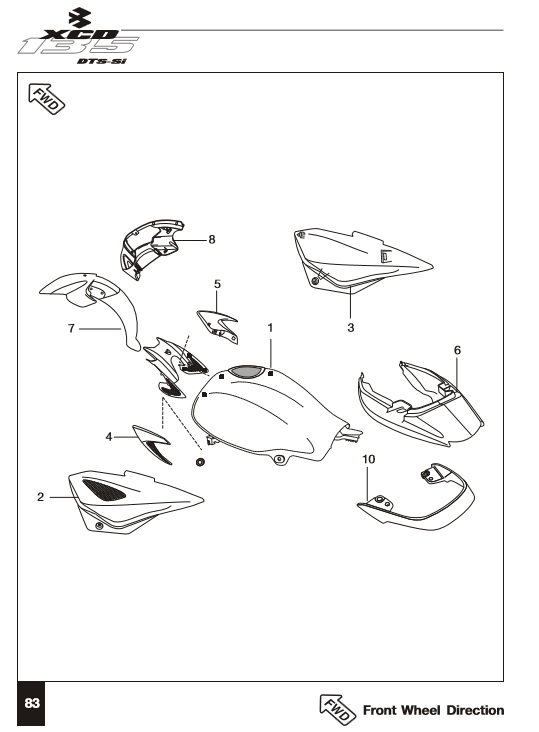 XCD 135 DTS-Si

FWD

8
5
7
1
3
6
4
10
2

83

FWD Front Wheel Direction