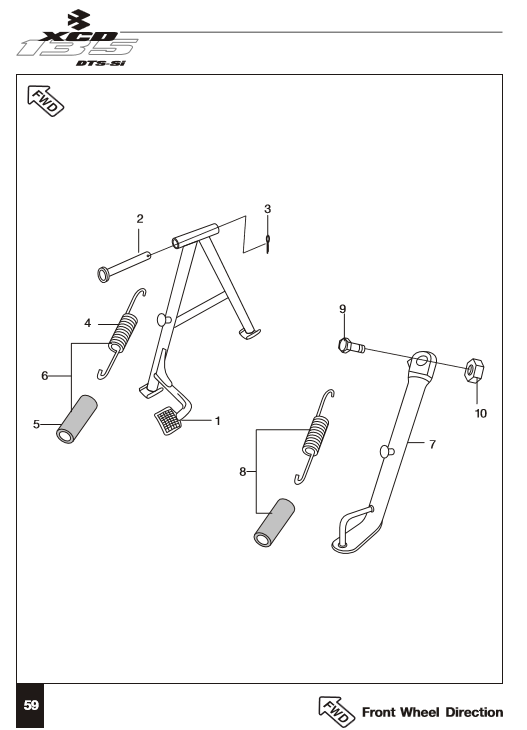 XCD 135 DTS-Si

FWD

2
3
4
6
5
1
9
10
7
8

59

FWD Front Wheel Direction