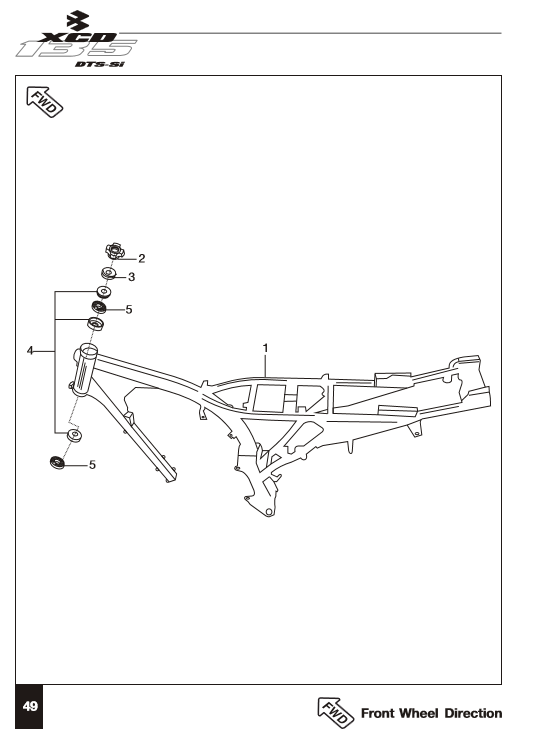 XCD 135 DTS-Si

FWD

2
3
5
4
1
5

49

FWD Front Wheel Direction