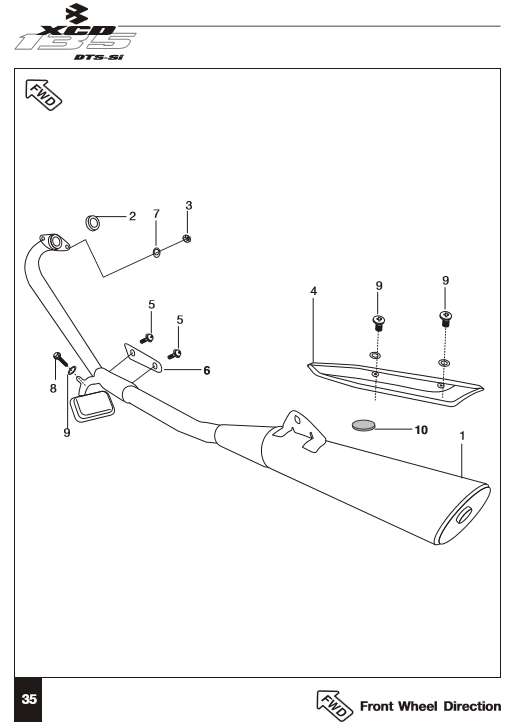 XCD 135 DTS-Si

FWD

2
7
3
4
9
9
5
5
6
8
9
10
1

35

FWD Front Wheel Direction