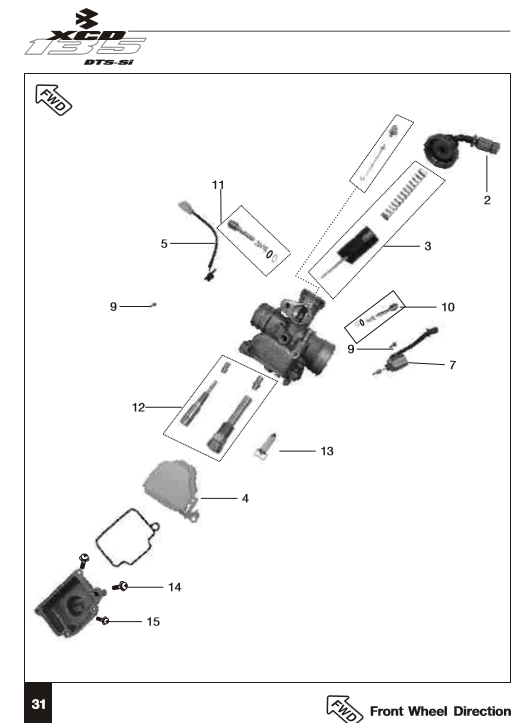 XCD 135
DTS-Si

FWD

11
2
5
3
9
10
9
7
12
13
4
14
15

31

FWD Front Wheel Direction