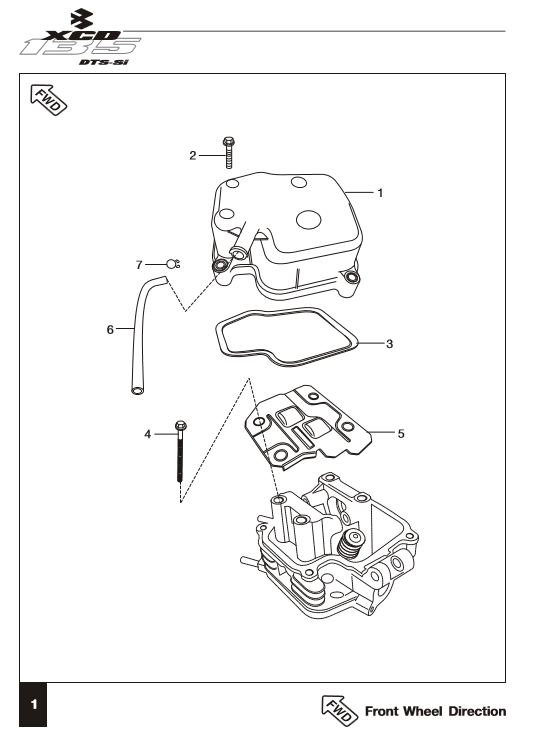 XCD 135 DTS-Si

FWD

2

1

7

6

3

4

5

1

FWD Front Wheel Direction