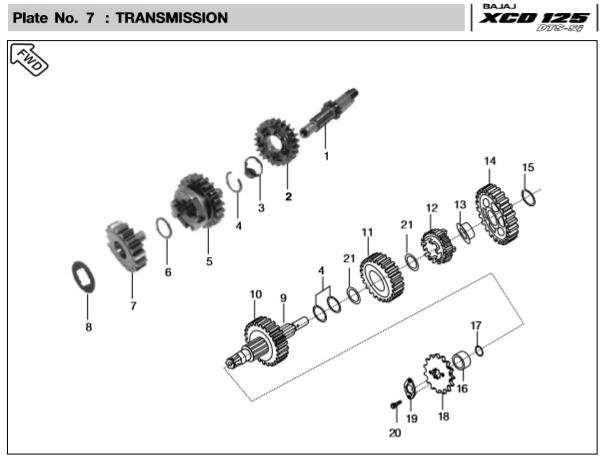 Plate No. 7 : TRANSMISSION

BAJAJ XCD 125 DTS-Si

FWD

1
2
3
4
5
6
7
8
14
15
12
13
21
11
21
4
10
9
17
16
18
19
20