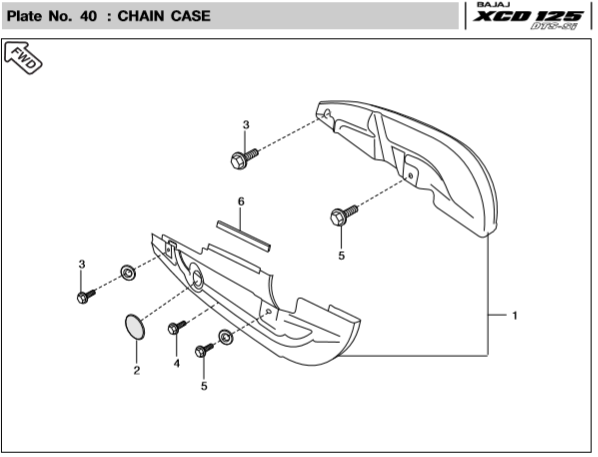 Plate No. 40 : CHAIN CASE

BAJAJ
XCD 125
DTS-Si

FWD

3

6

5

3

1

2

4

5