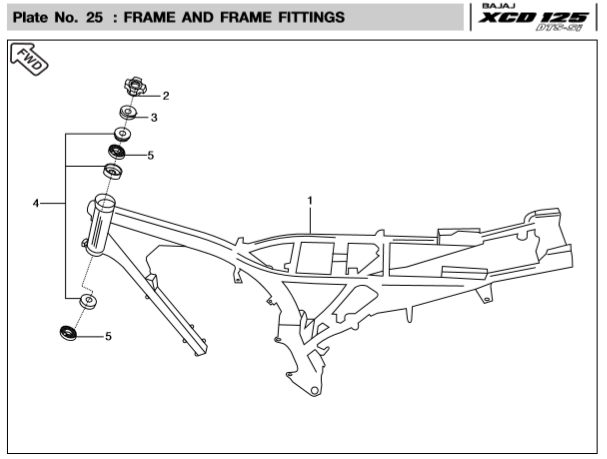 Plate No. 25 : FRAME AND FRAME FITTINGS

BAJAJ
XCD 125
DTS-Si

FWD

2
3
5
4
1
5