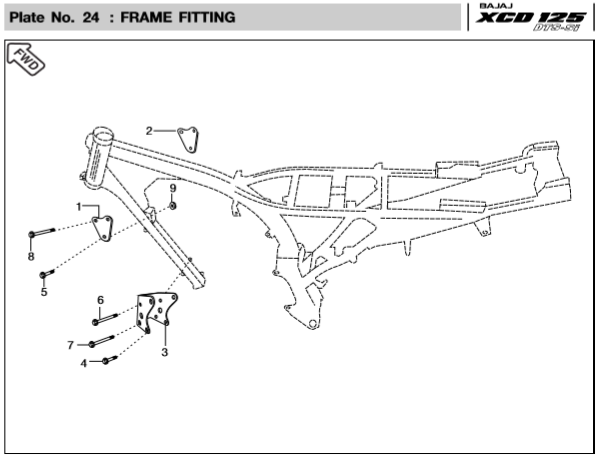 Plate No. 24 : FRAME FITTING

BAJAJ
XCD 125
DTS-Si

FWD

2
9
1
8
5
6
7
4
3