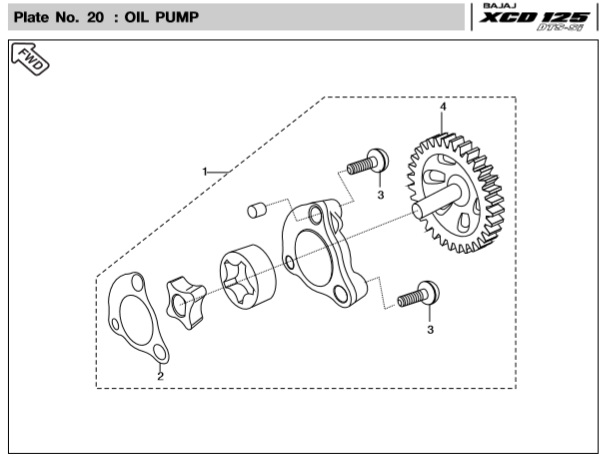 Plate No. 20 : OIL PUMP

BAJAJ XCD 125 DTS-Si

FWD

1

2

3

3

4