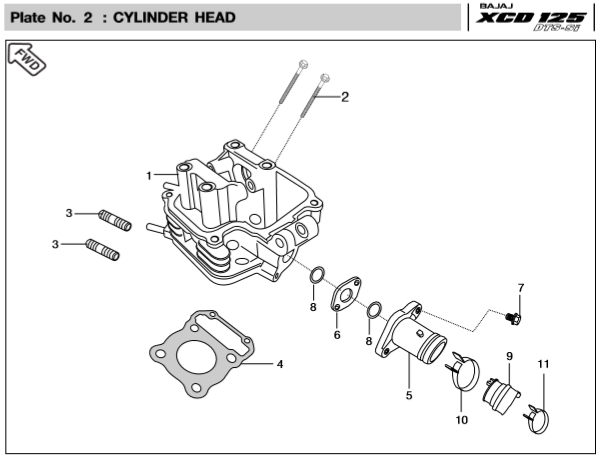 Plate No. 2 : CYLINDER HEAD

BAJAJ
XCD 125
DTS-Si

FWD

2
1
3
3
8
6
8
7
4
5
9
11
10