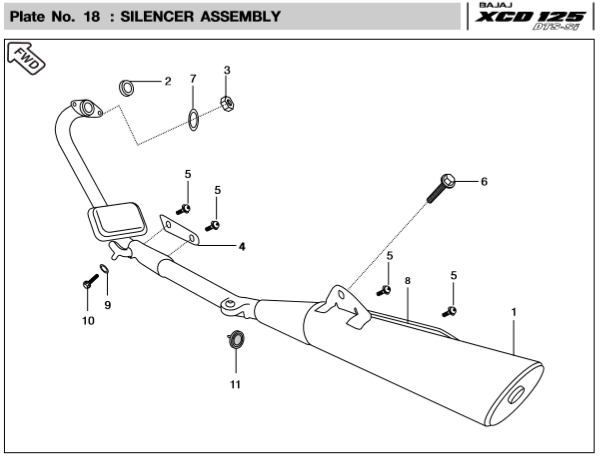 Plate No. 18 : SILENCER ASSEMBLY

BAJAJ
XCD 125
DTS-Si

FWD

2
7
3
5
5
6
4
5
8
5
1
9
10
11