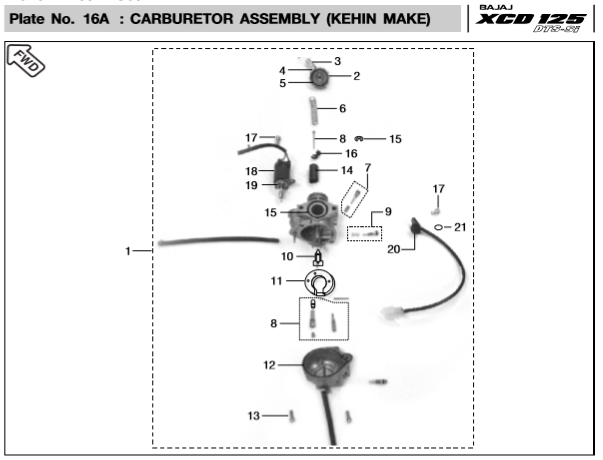 Plate No. 16A : CARBURETOR ASSEMBLY (KEHIN MAKE)

BAJAJ
XCD 125
DTS-Si

FWD

3
4
2
5
6
17
8
15
16
18
14
7
19
17
15
9
21
1
20
10
11
8
12
13