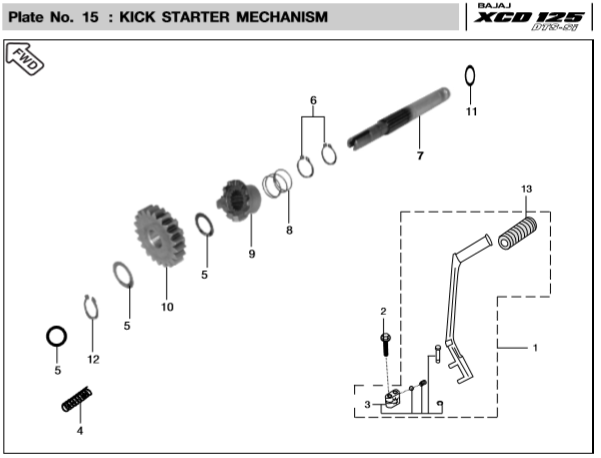 Plate No. 15 : KICK STARTER MECHANISM

BAJAJ
XCD 125
DTS-Si

FWD

11
6
7
13
8
9
5
10
5
12
5
4
2
1
3