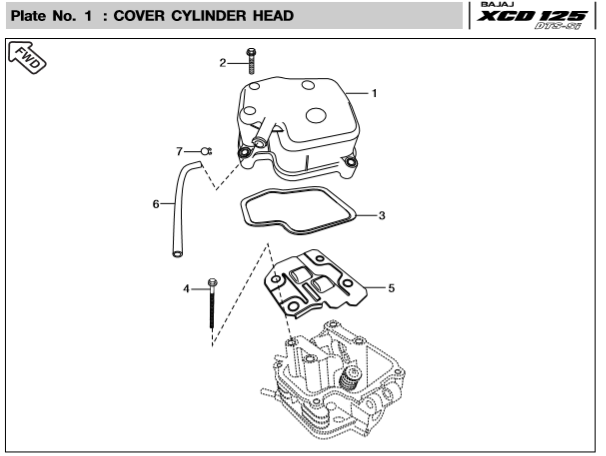 Plate No. 1 : COVER CYLINDER HEAD

BAJAJ XCD 125 DTS-Si

FWD

2

1

7

6

3

4

5