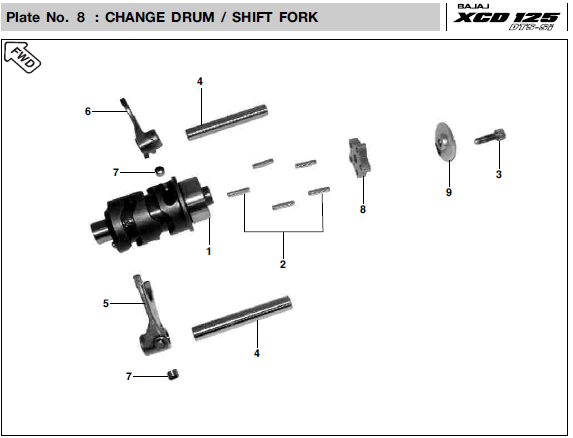 Plate No. 8 : CHANGE DRUM / SHIFT FORK

BAJAJ
XCD 125
DTS-Si

FWD

4
6
7
3
9
8
1
2
5
4
7