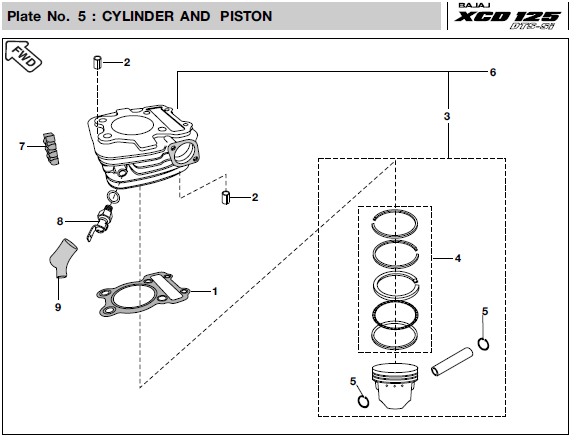 Plate No. 5 : CYLINDER AND PISTON

BAJAJ XCD 125 DTS-Si

FWD

2

6

3

7

2

8

4

9

1

5

5