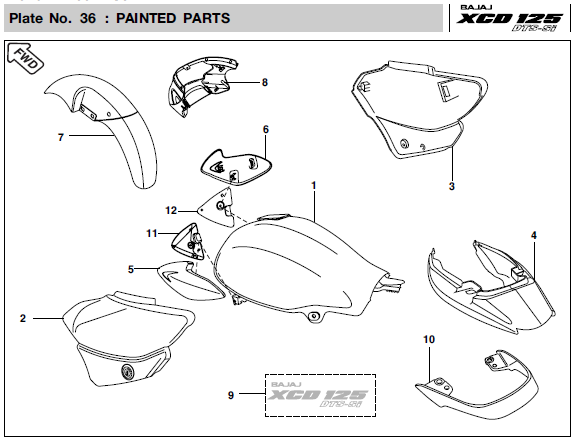 Plate No. 36 : PAINTED PARTS

BAJAJ
XCD 125
DTS-Si

FWD

8
7
6
3
1
12
11
4
5
2
10
9

BAJAJ
XCD 125
DTS-Si