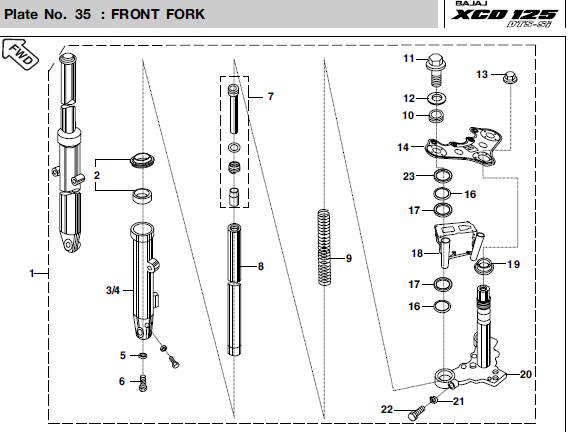 Plate No. 35 : FRONT FORK

BAJAJ XCD 125 DTS-Si

FWD

1
2
3/4
5
6
7
8
9
11
13
12
10
14
23
16
17
18
19
17
16
20
21
22