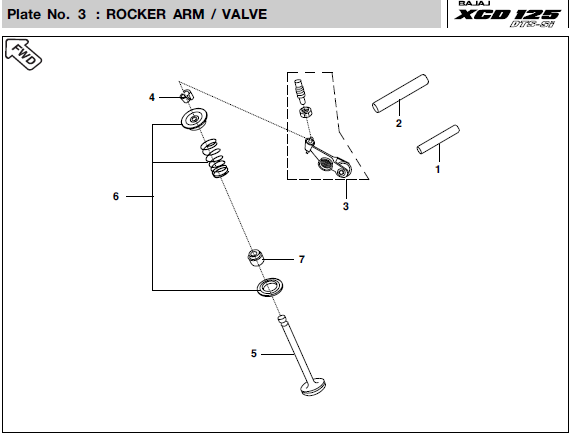 Plate No. 3 : ROCKER ARM / VALVE

BAJAJ
XCD 125
DTS-Si

FWD

4

2

1

3

6

7

5