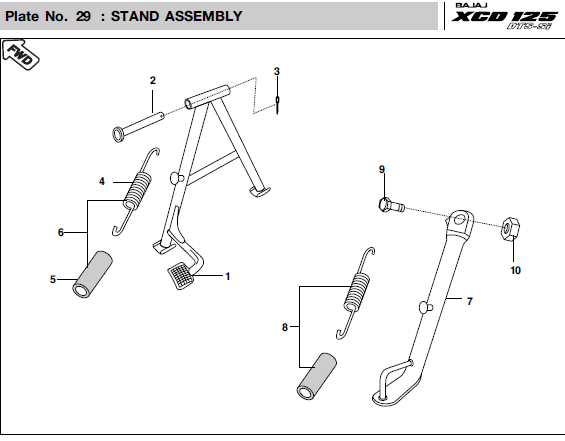 Plate No. 29 : STAND ASSEMBLY

BAJAJ
XCD 125
DTS-Si

FWD

2
3
4
6
5
1
9
10
7
8