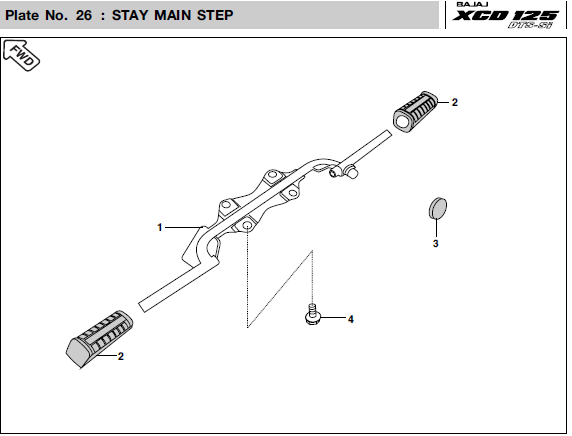 Plate No. 26 : STAY MAIN STEP

BAJAJ
XCD 125
DTS-Si

FWD

2

1

3

4

2