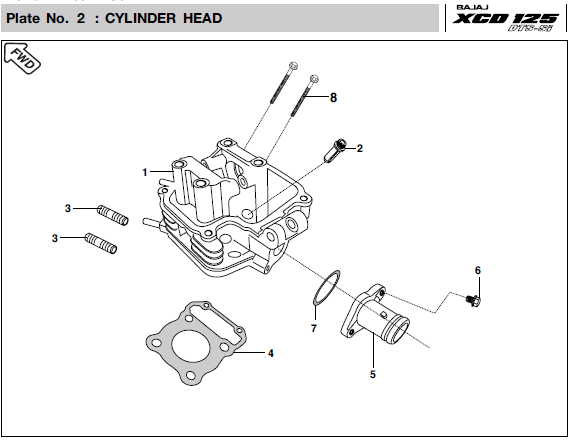 Plate No. 2 : CYLINDER HEAD

BAJAJ
XCD 125
DTS-Si

FWD

8
2
1
3
3
6
7
4
5