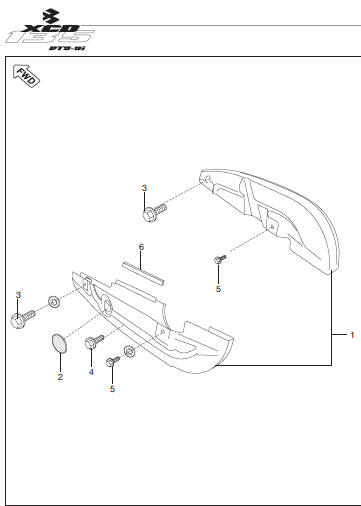 XCD
135
DTS-Si

FWD

3
6
5
3
1
2
4
5