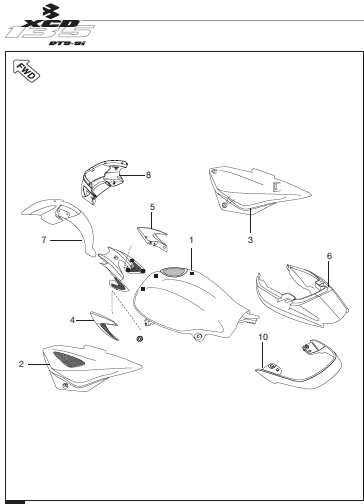 XCD
135
DTS-Si

FWD

8
5
3
7
1
6
4
10
2