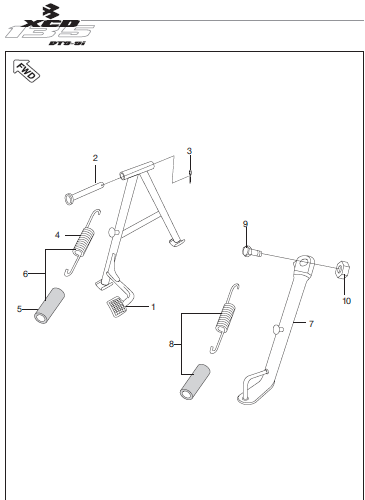 XCD 135
DTS-Si

FWD

2
3
4
6
5
1
9
10
7
8