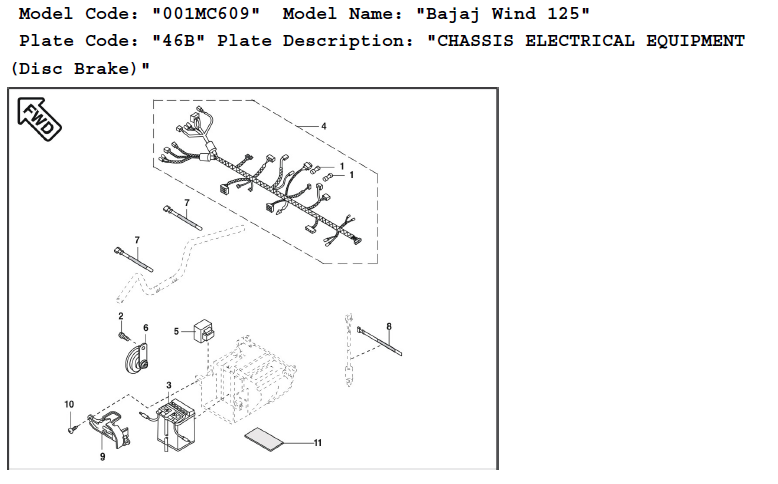 Model Code: "001MC609" Model Name: "Bajaj Wind 125"
Plate Code: "46B" Plate Description: "CHASSIS ELECTRICAL EQUIPMENT (Disc Brake)"

FWD
4
1
1
7
7
2
6
5
8
3
10
9
11